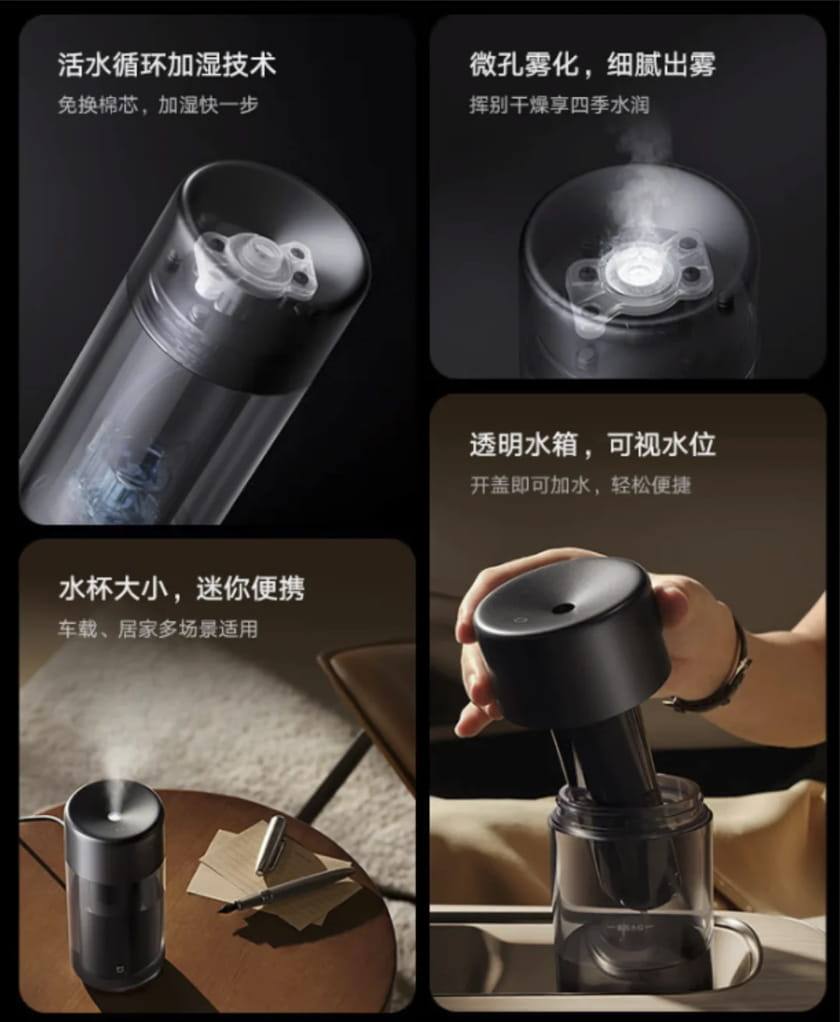 活水循环加湿技术

免换棉芯，加湿快一步

微孔雾化，细腻出雾

挥别干燥享四季水润

透明水箱，可视水位

开盖即可加水，轻松便捷

水杯大小，迷你便携

车载、居家多场景适用