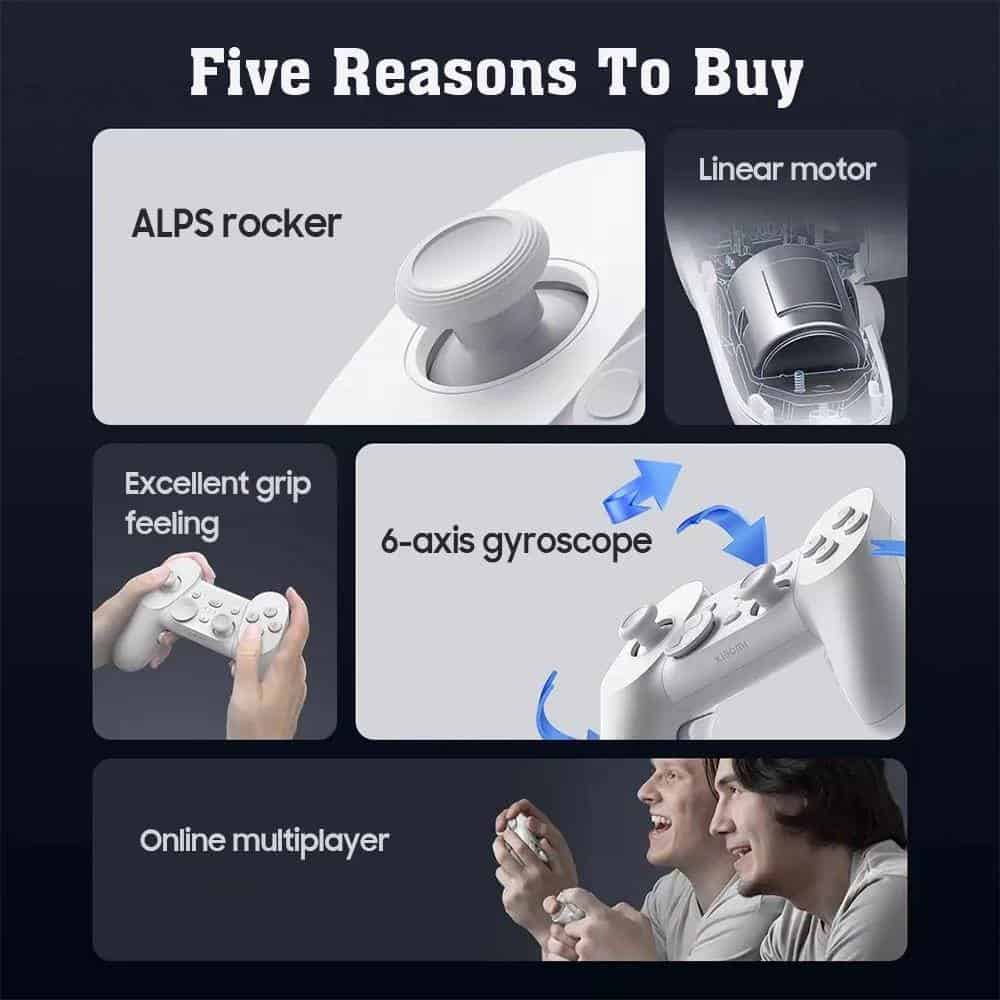 Five Reasons To Buy

ALPS rocker

Linear motor

Excellent grip feeling

6-axis gyroscope

xiaomi

Online multiplayer