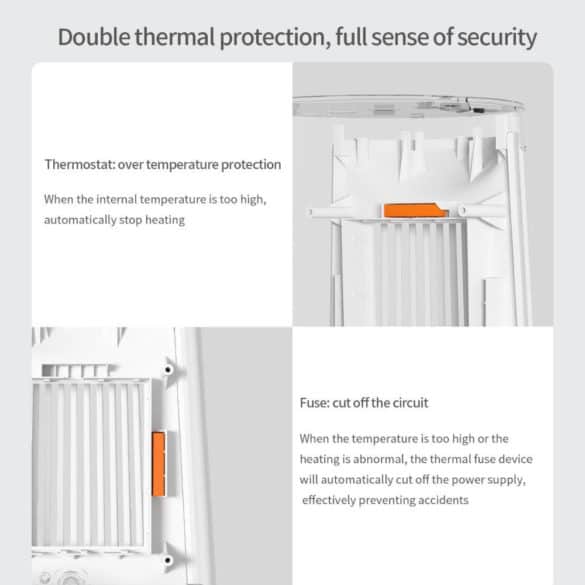 Double thermal protection, full sense of security

Thermostat: over temperature protection

When the internal temperature is too high, automatically stop heating

Fuse: cut off the circuit

When the temperature is too high or the heating is abnormal, the thermal fuse device will automatically cut off the power supply, effectively preventing accidents