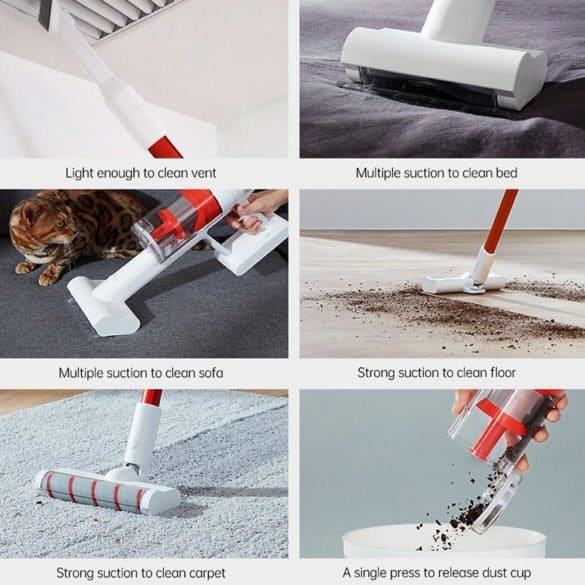 Light enough to clean vent

Multiple suction to clean bed

Multiple suction to clean sofa

Strong suction to clean floor

Strong suction to clean carpet

A single press to release dust cup