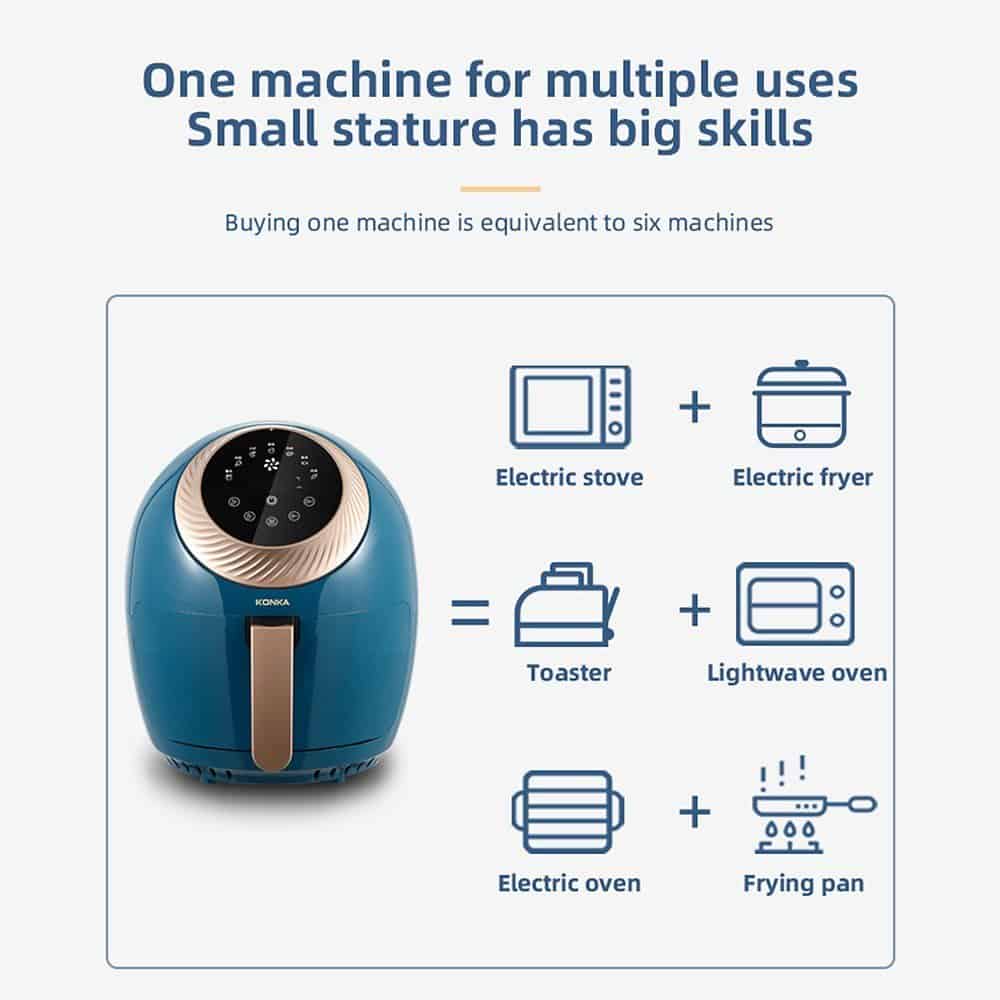 One machine for multiple uses
Small stature has big skills

Buying one machine is equivalent to six machines

KONKA

=

Electric stove + Electric fryer

Toaster + Lightwave oven

Electric oven + Frying pan