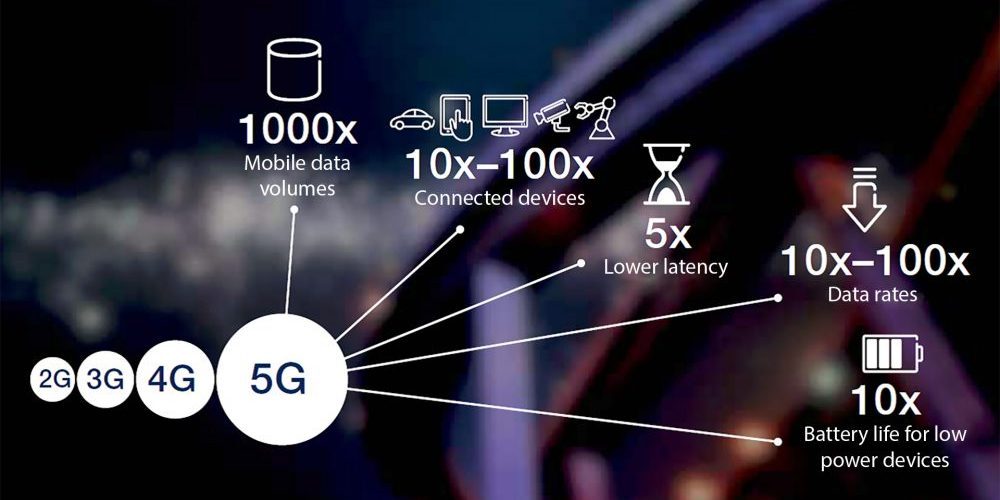 1000x
Mobile data volumes

10x–100x
Connected devices

5x
Lower latency

10x–100x
Data rates

10x
Battery life for low power devices

2G 3G 4G 5G